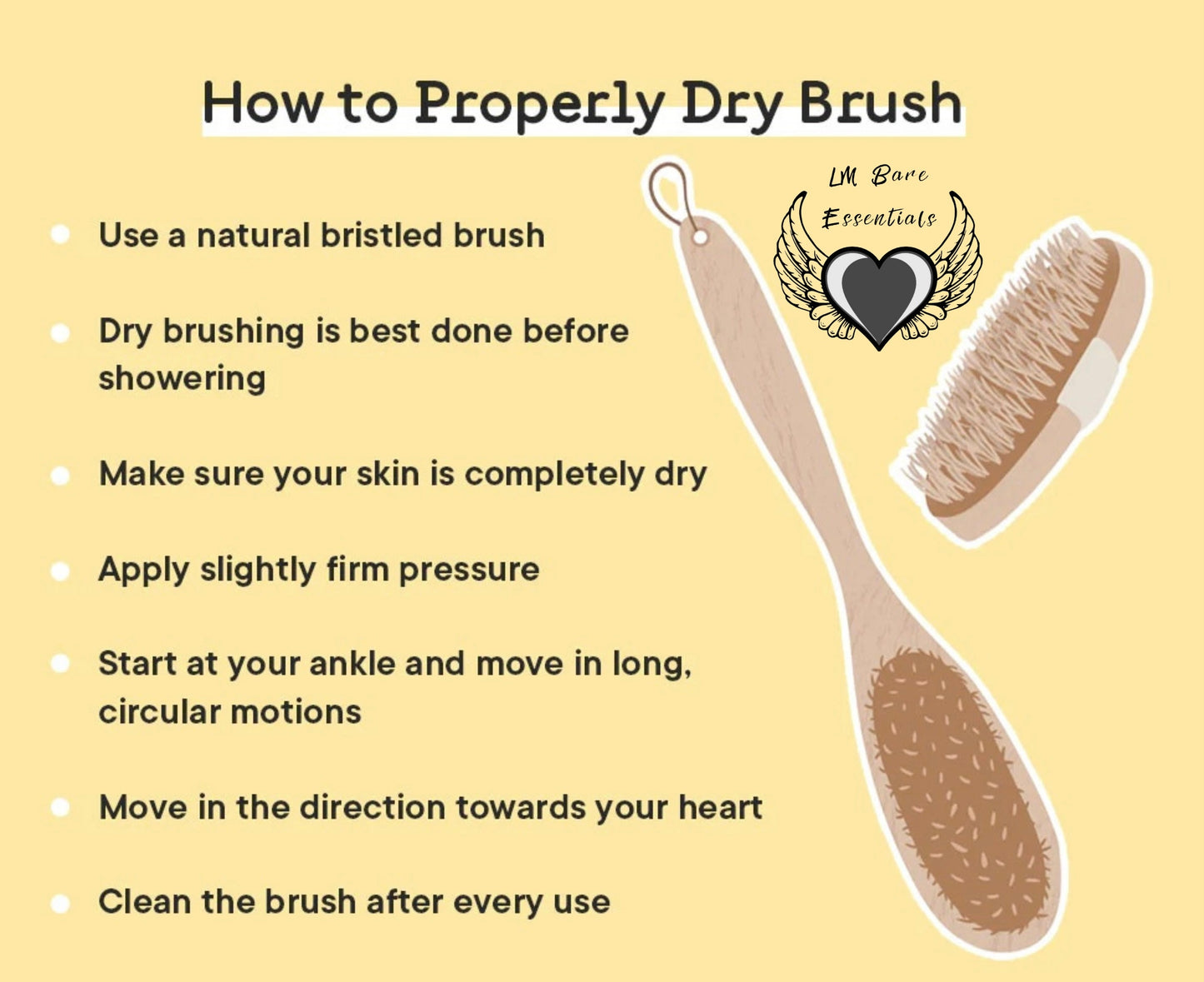 How to Properly Dry Brush

LM Bare Essentials

- Use a natural bristled brush
- Dry brushing is best done before showering
- Make sure your skin is completely dry
- Apply slightly firm pressure
- Start at your ankle and move in long, circular motions
- Move in the direction towards your heart
- Clean the brush after every use